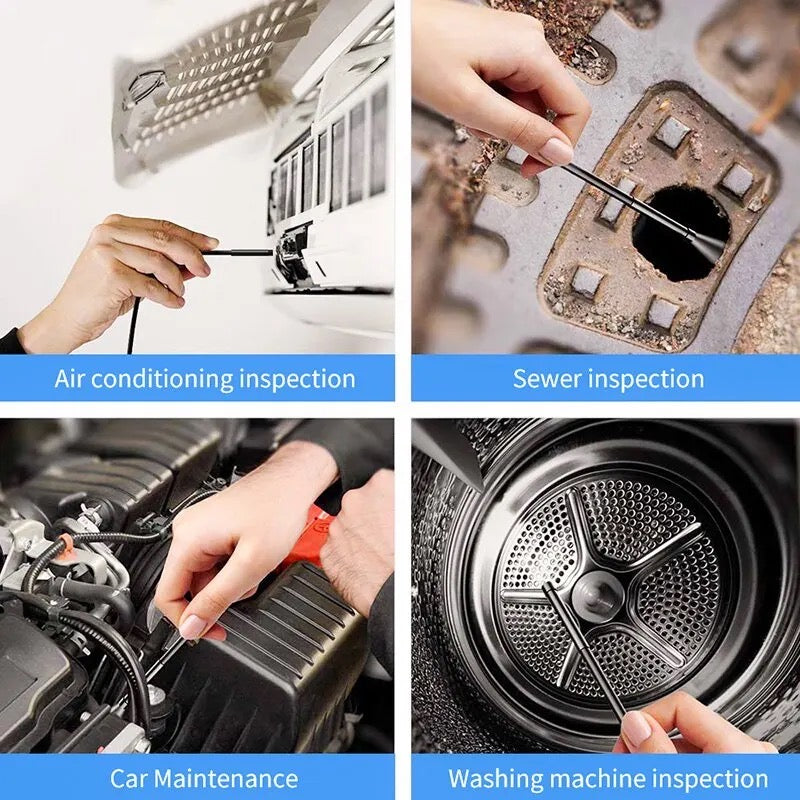 Air conditioning inspection

Sewer inspection

Car Maintenance

Washing machine inspection