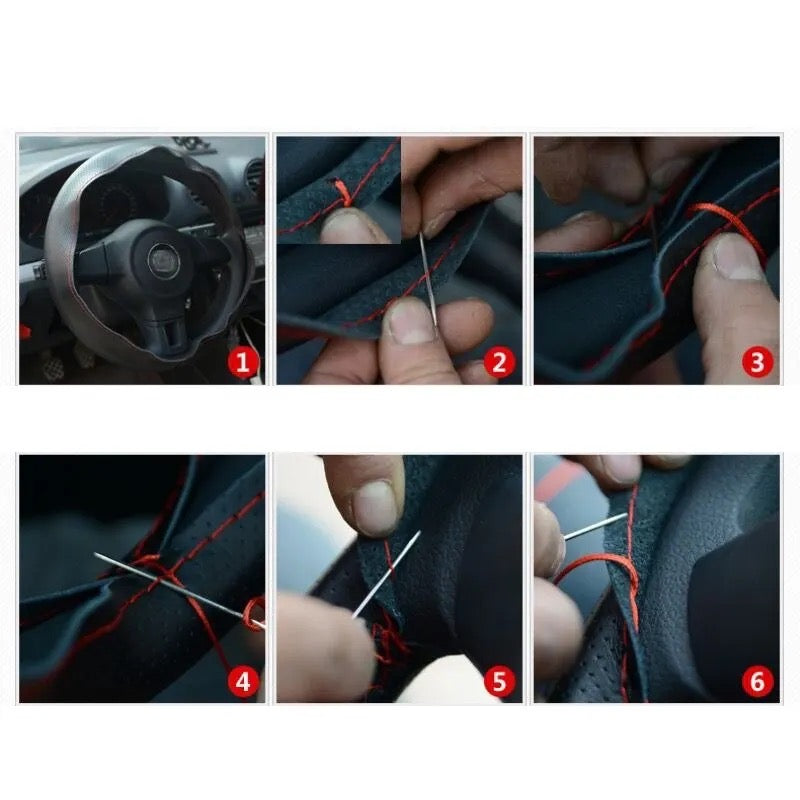 1
2
3
4
5
6