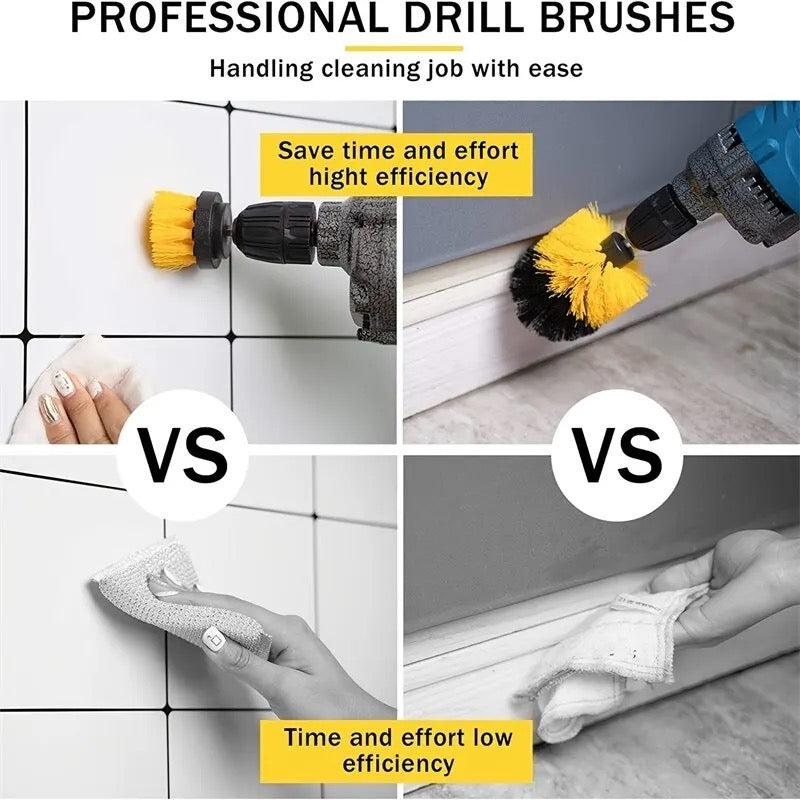 PROFESSIONAL DRILL BRUSHES

Handling cleaning job with ease

Save time and effort hight efficiency

VS

VS

Time and effort low efficiency