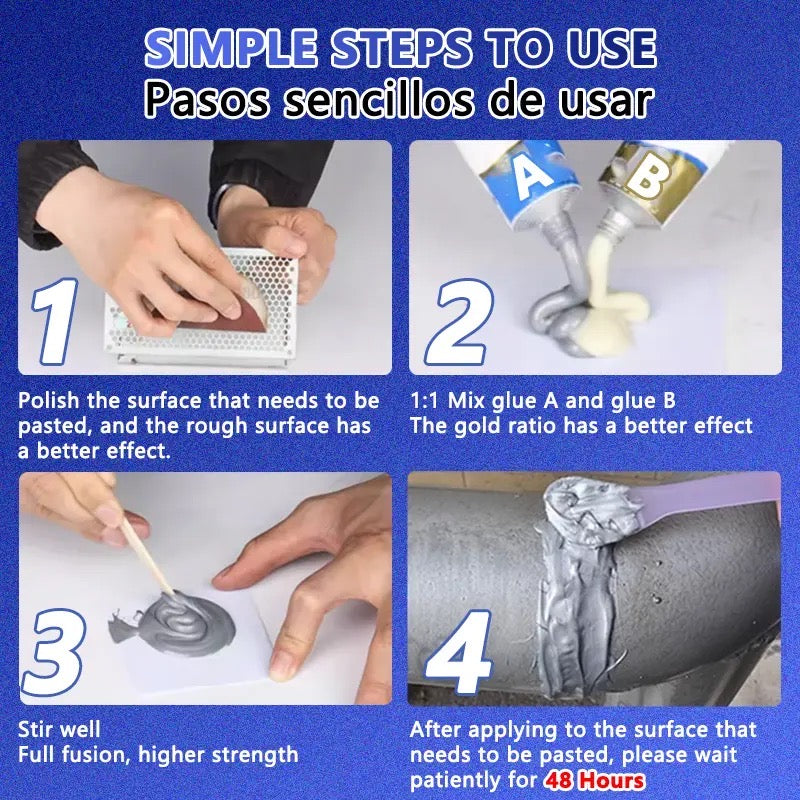 SIMPLE STEPS TO USE
Pasos sencillos de usar

1

Polish the surface that needs to be pasted, and the rough surface has a better effect.

A B

2

1:1 Mix glue A and glue B
The gold ratio has a better effect

3

Stir well
Full fusion, higher strength

4

After applying to the surface that needs to be pasted, please wait patiently for 48 Hours