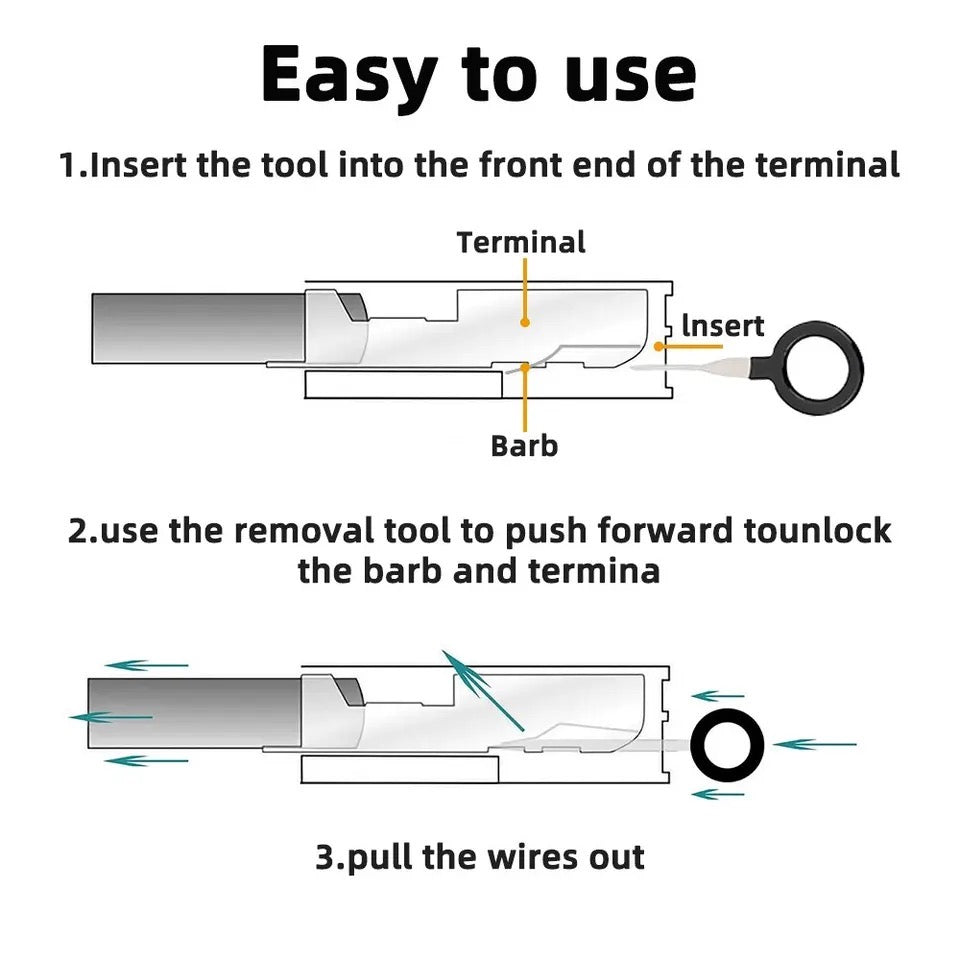 Easy to use

1.Insert the tool into the front end of the terminal

Terminal

lnsert

Barb

2.use the removal tool to push forward tounlock the barb and termina

3.pull the wires out