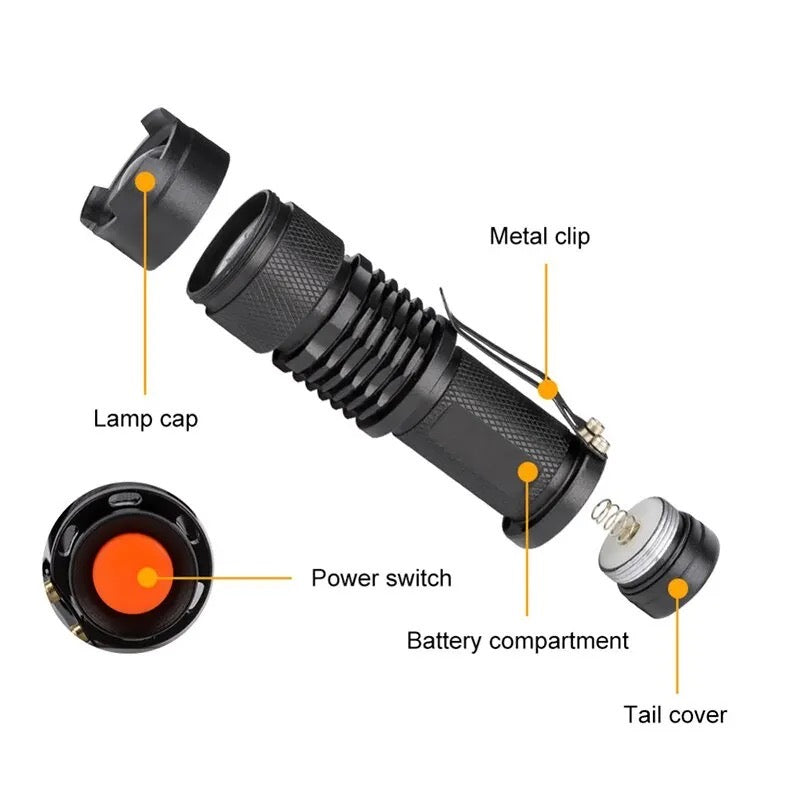 Metal clip

Lamp cap

Power switch

Battery compartment

Tail cover