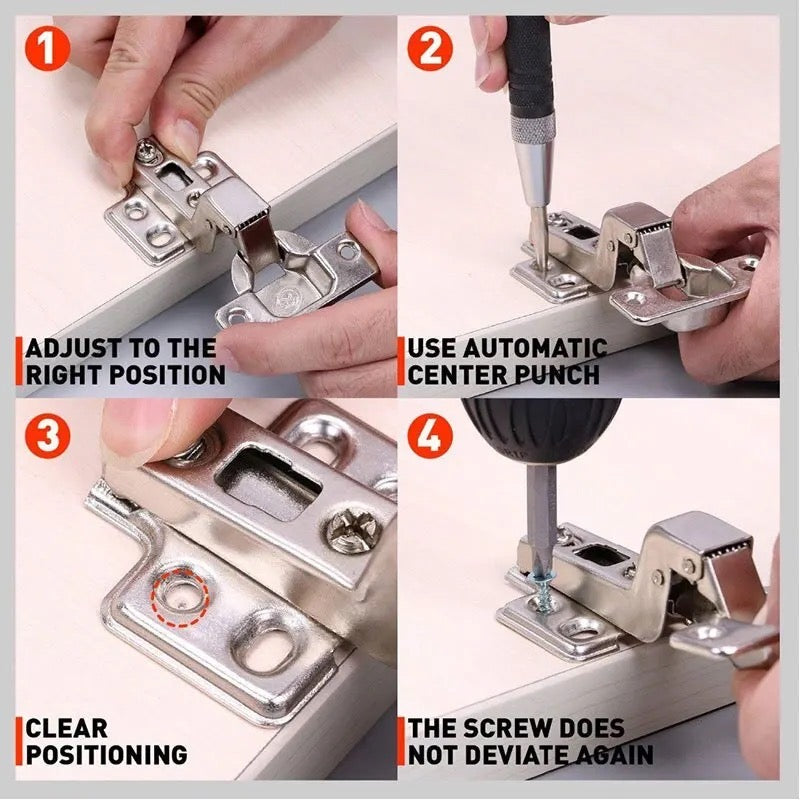 1

ADJUST TO THE RIGHT POSITION

2

USE AUTOMATIC CENTER PUNCH

3

CLEAR POSITIONING

4

THE SCREW DOES NOT DEVIATE AGAIN