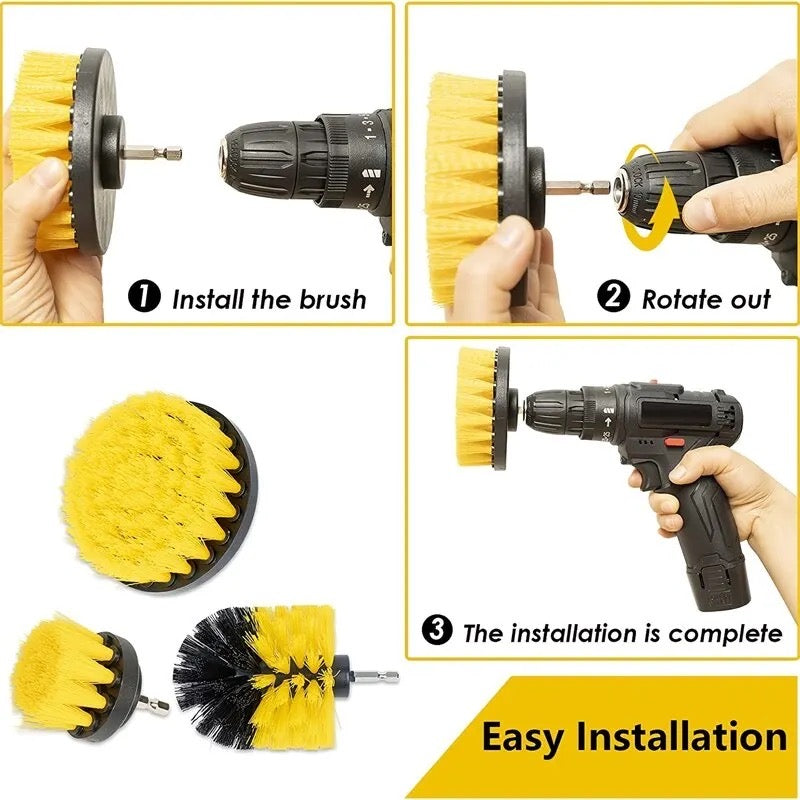 1 Install the brush

2 Rotate out

3 The installation is complete

Easy Installation